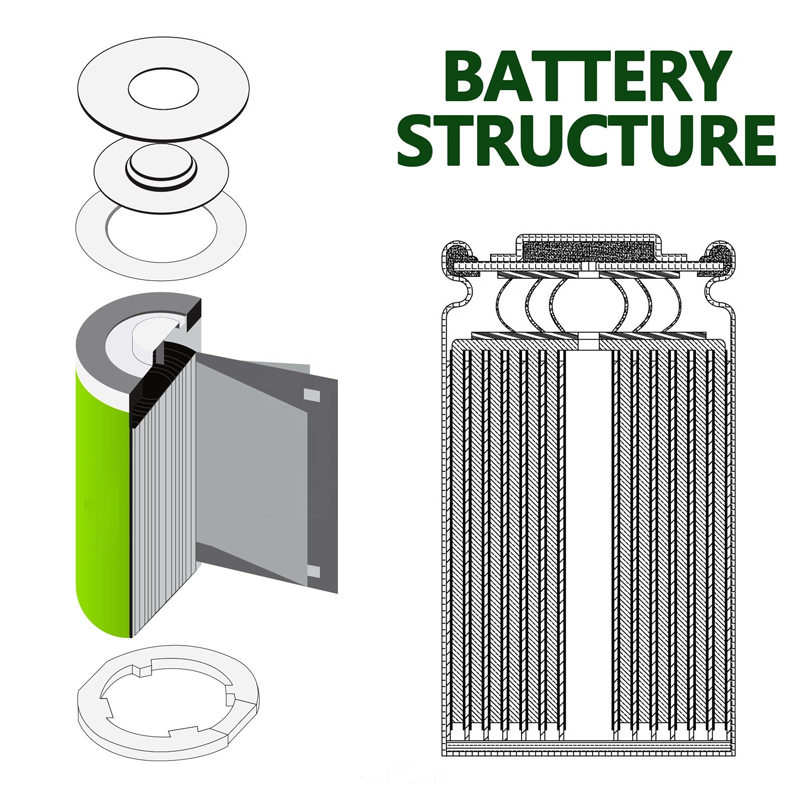 BATTERY STRUCTURE